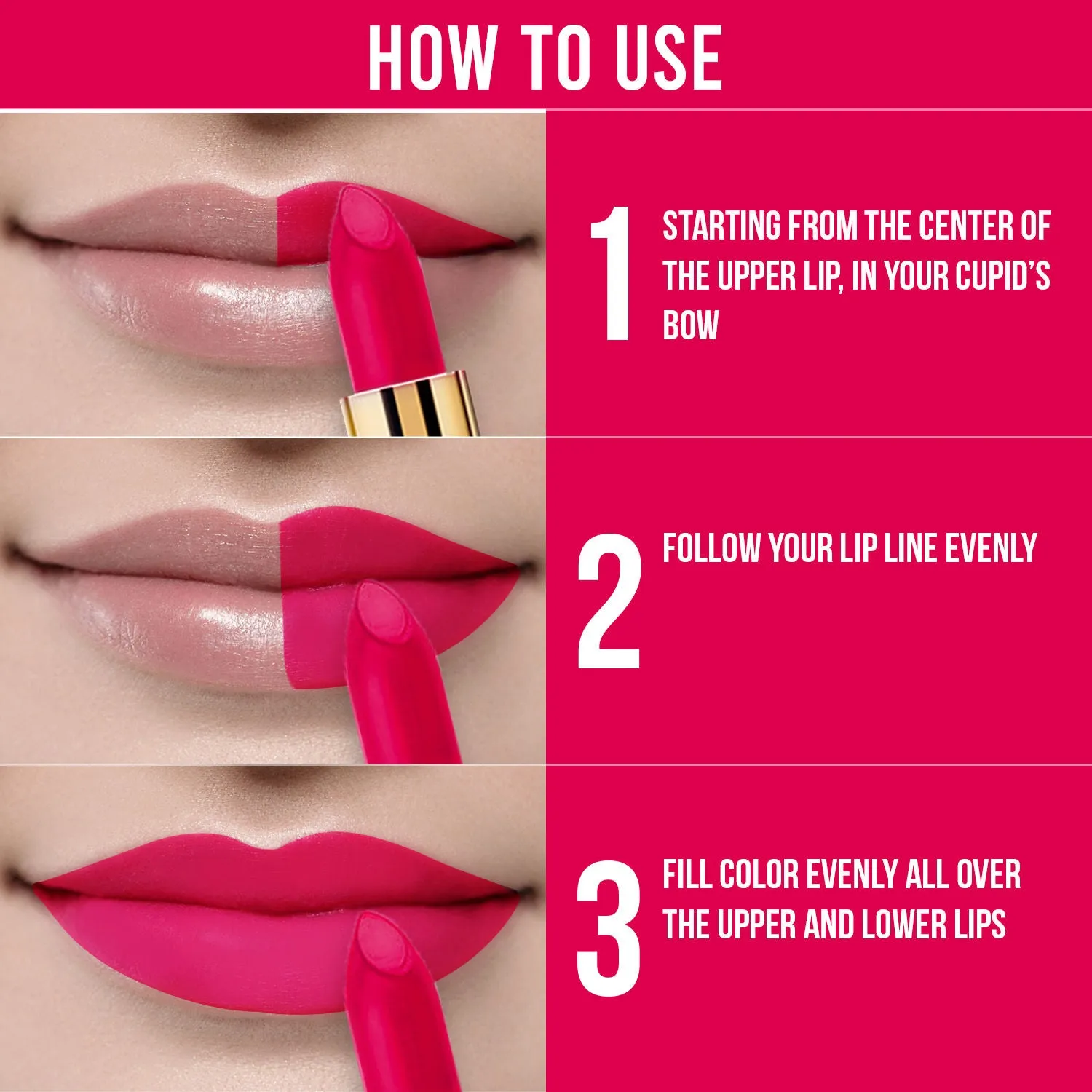 HOW TO USE

1 STARTING FROM THE CENTER OF THE UPPER LIP, IN YOUR CUPID'S BOW

2 FOLLOW YOUR LIP LINE EVENLY

3 FILL COLOR EVENLY ALL OVER THE UPPER AND LOWER LIPS