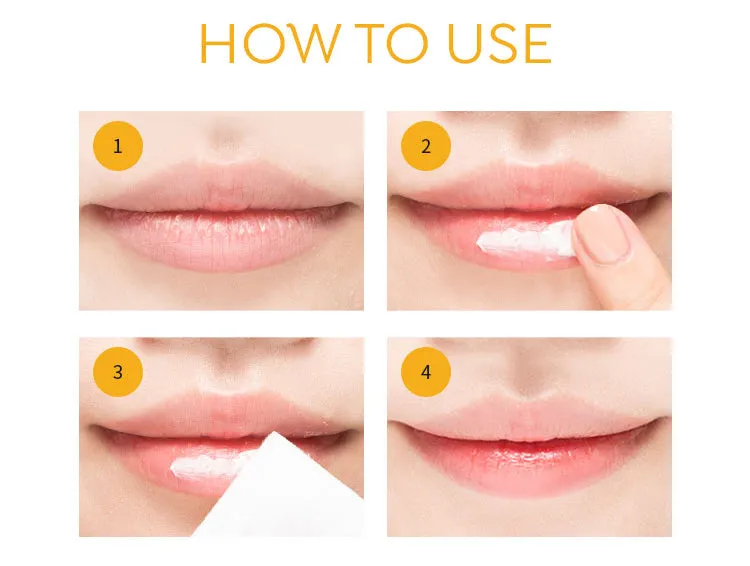 HOW TO USE

1

2

3

4